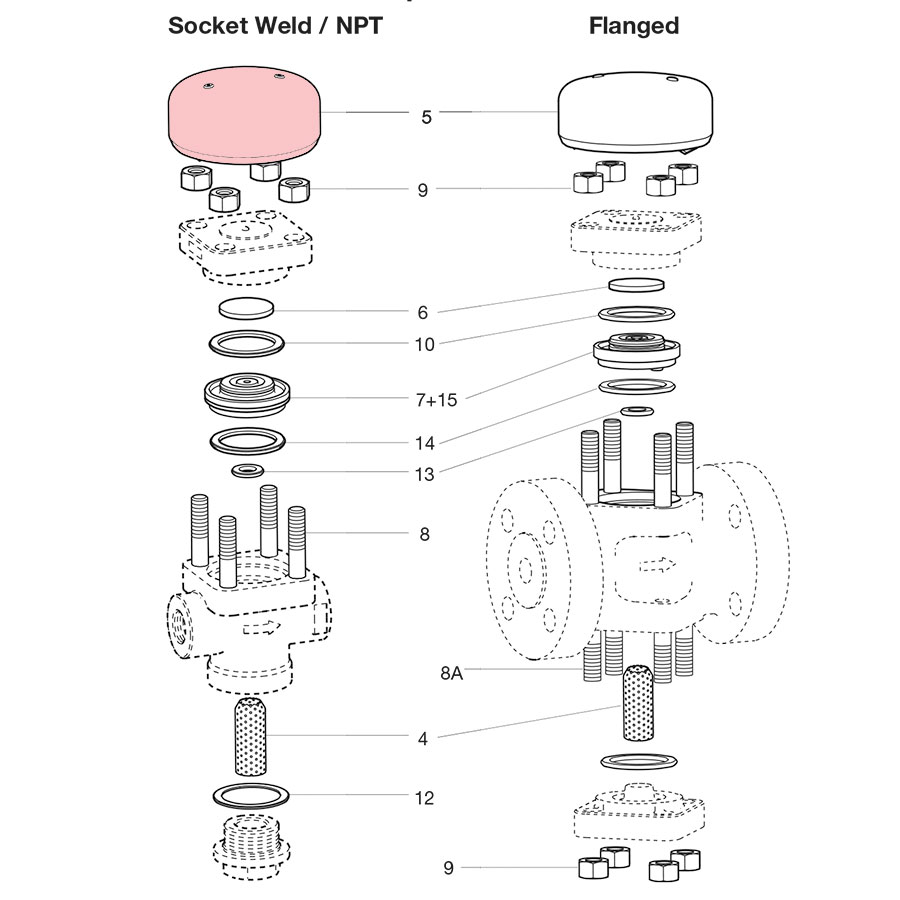 Socket Weld / NPT

Flanged

5
9
6
10
7+15
14
13
8
8A
4
12
9