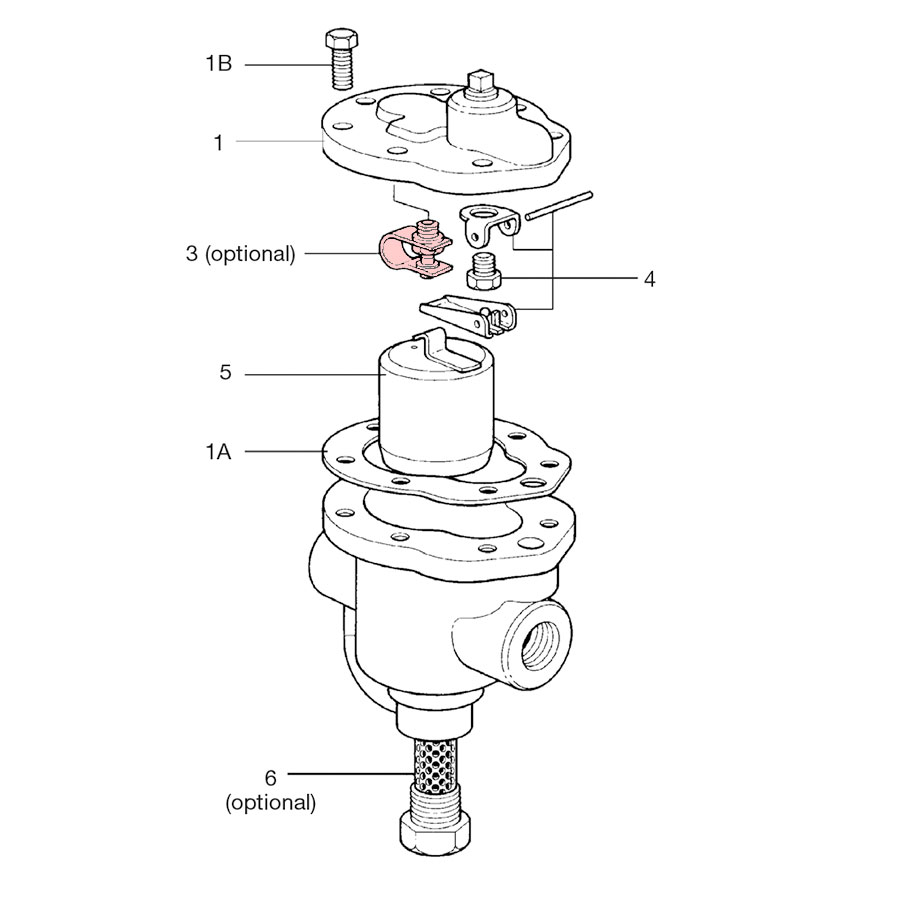 1B
1
3 (optional)
4
5
1A
6
(optional)