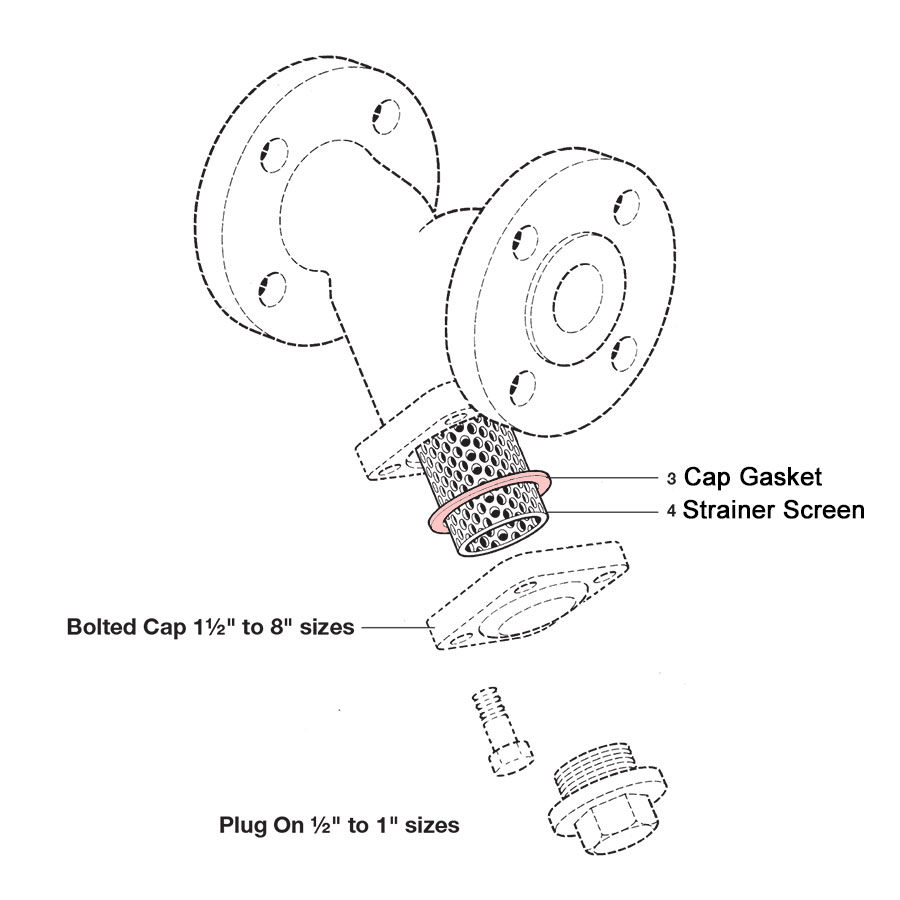 3 Cap Gasket
4 Strainer Screen
Bolted Cap 1½" to 8" sizes
Plug On ½" to 1" sizes