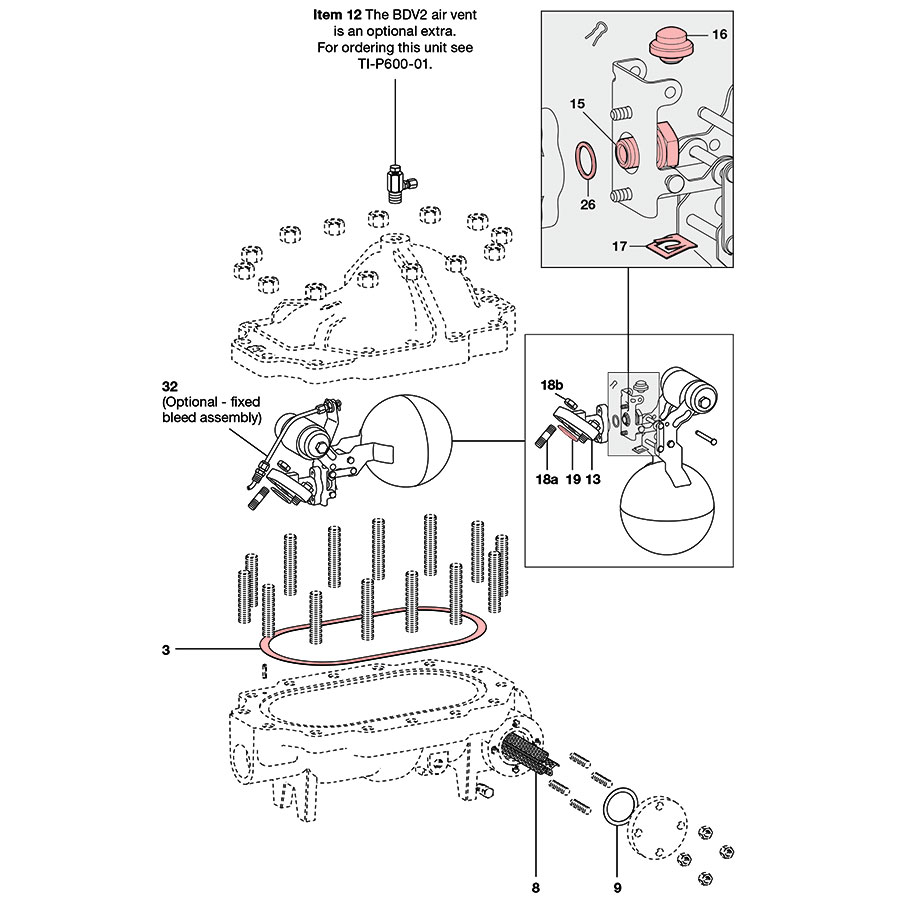 Item 12 The BDV2 air vent is an optional extra. For ordering this unit see TI-P600-01.

16

15

26

17

32
(Optional - fixed bleed assembly)

18b

18a 19 13

3

8

9