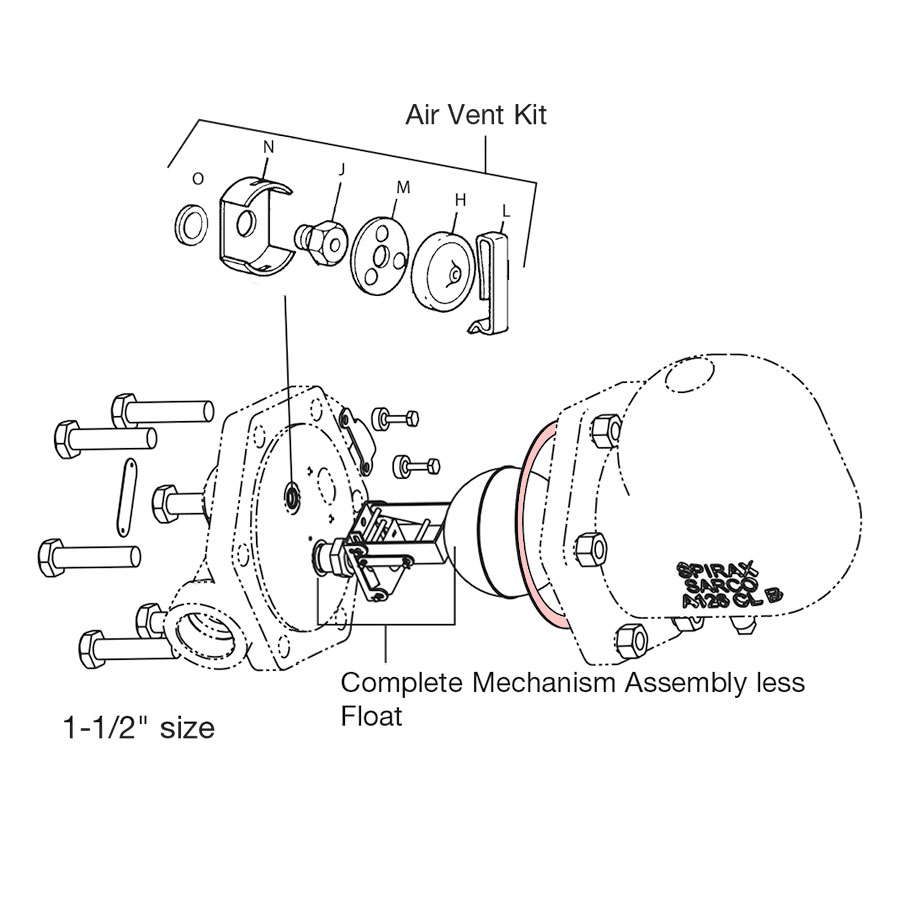 Air Vent Kit

O
N
J
M
H
L

SPIRAX
SARCO
A126 CL B

Complete Mechanism Assembly less Float

1-1/2" size