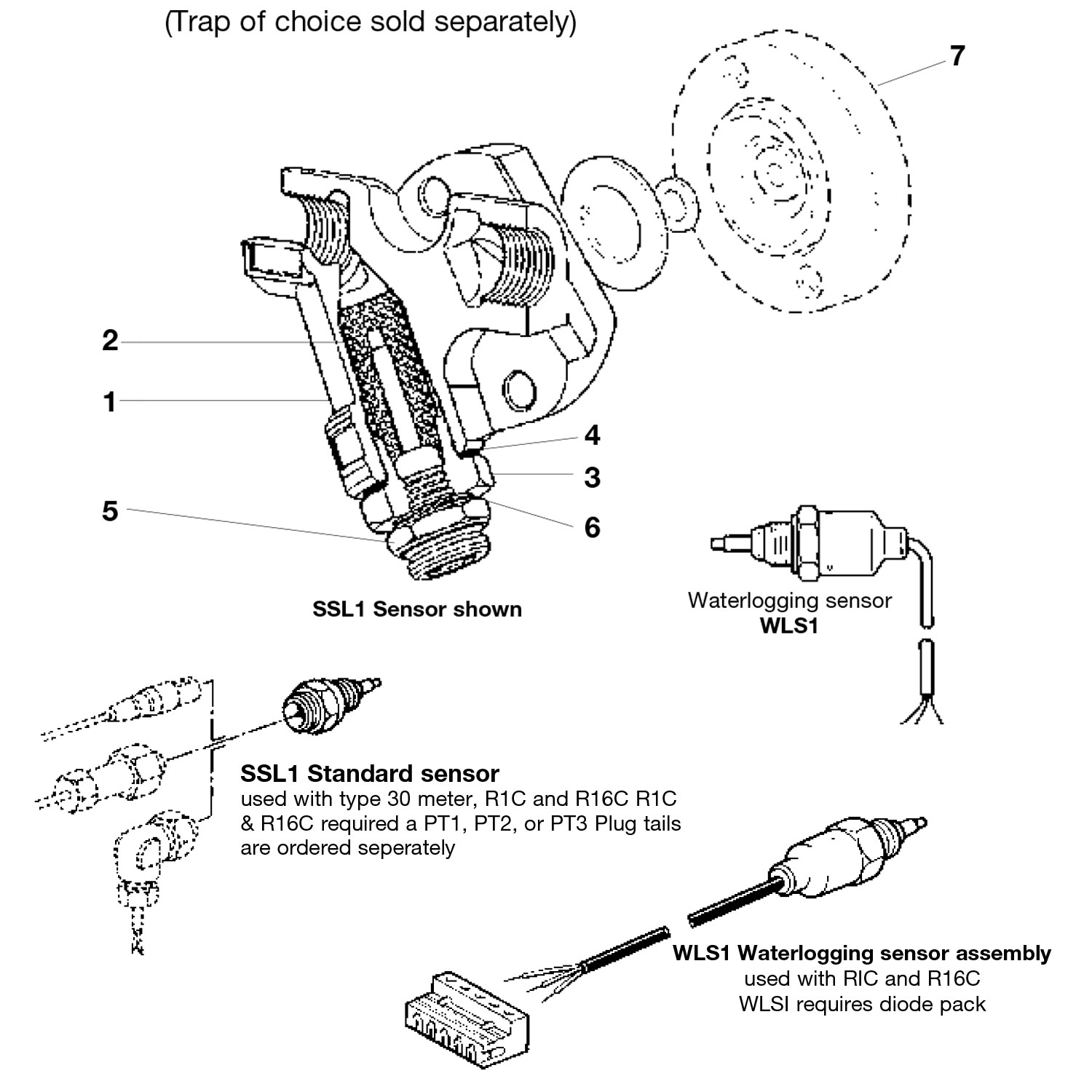 (Trap of choice sold separately)

7

2

1

4

3

5

6

SSL1 Sensor shown

Waterlogging sensor
WLS1

SSL1 Standard sensor
used with type 30 meter, R1C and R16C R1C & R16C required a PT1, PT2, or PT3 Plug tails are ordered seperately

WLS1 Waterlogging sensor assembly
used with RIC and R16C
WLSI requires diode pack