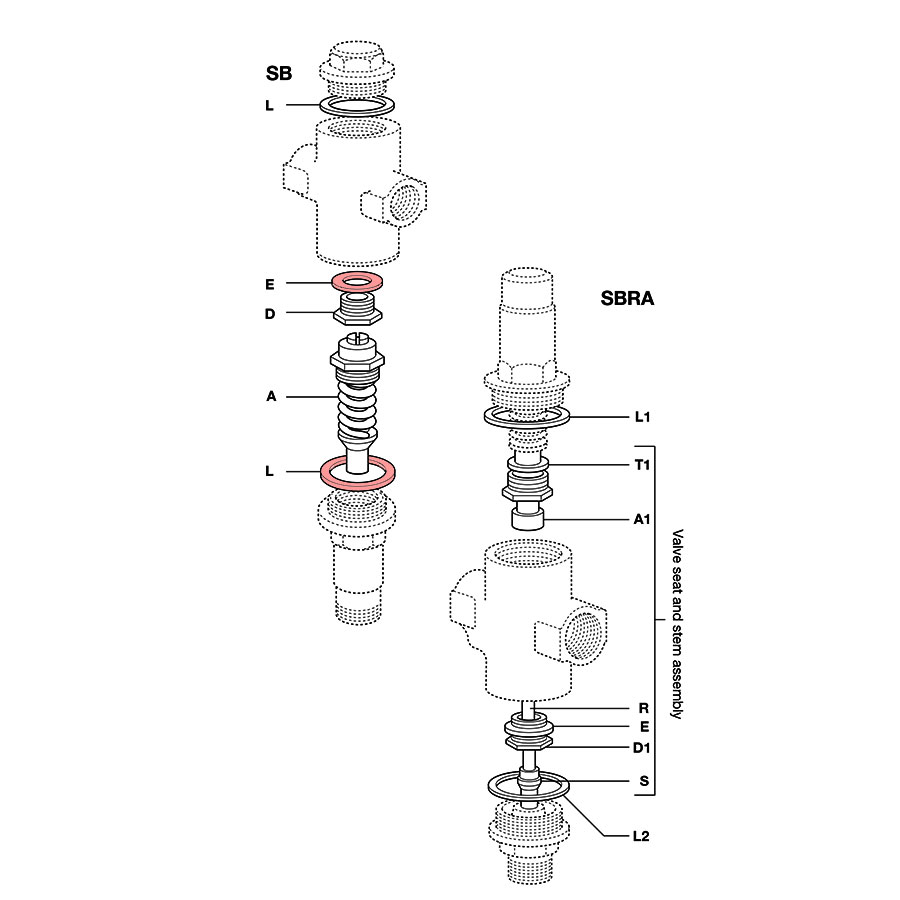 SB

L

E

D

A

L

SBRA

L1

T1

A1

Valve seat and stem assembly

R

E

D1

S

L2