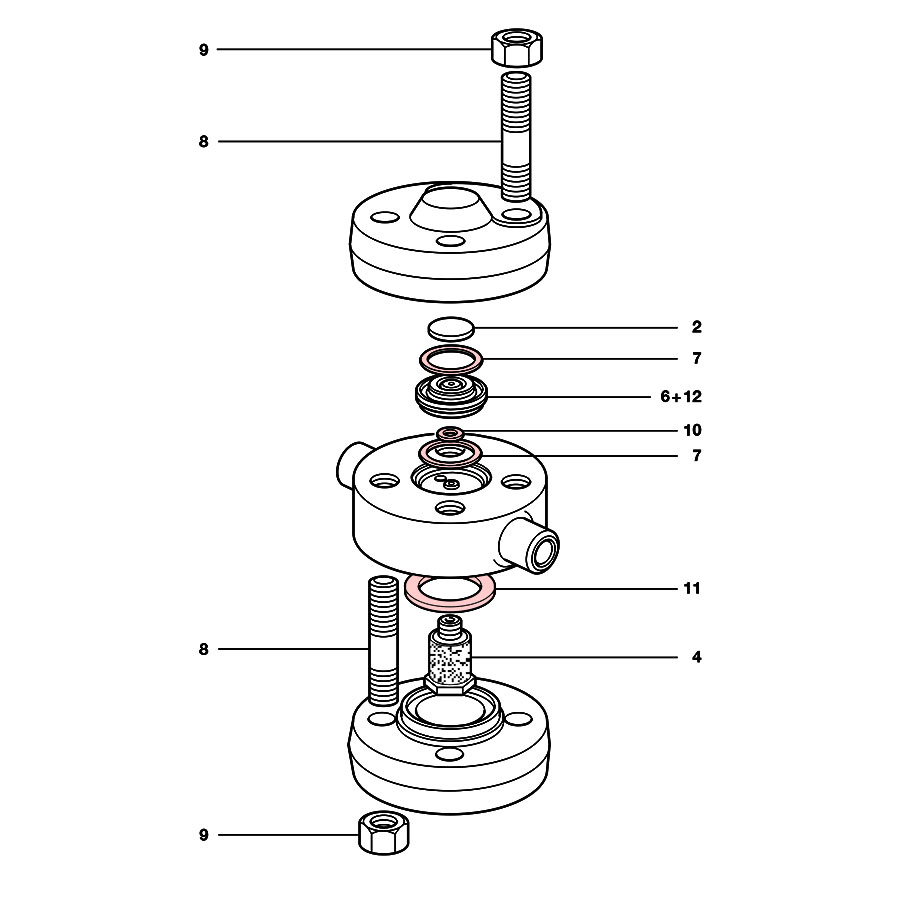 9
8
2
7
6+12
10
7
11
8
4
9