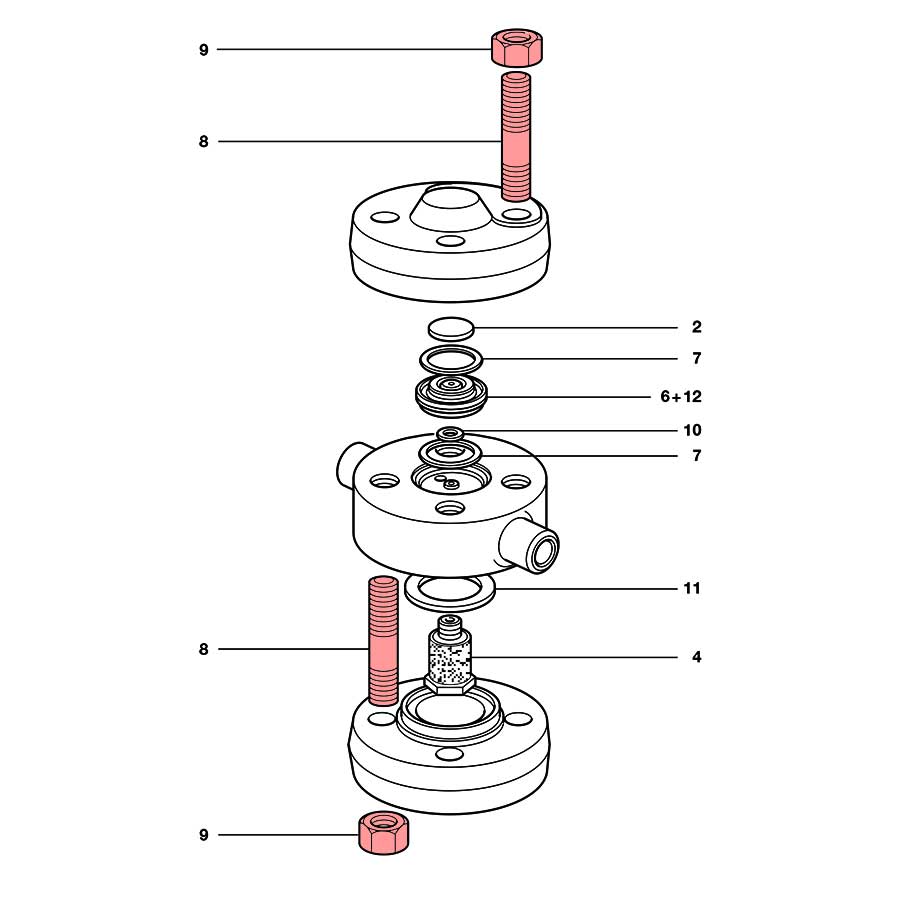 9
8
2
7
6+12
10
7
11
8
4
9