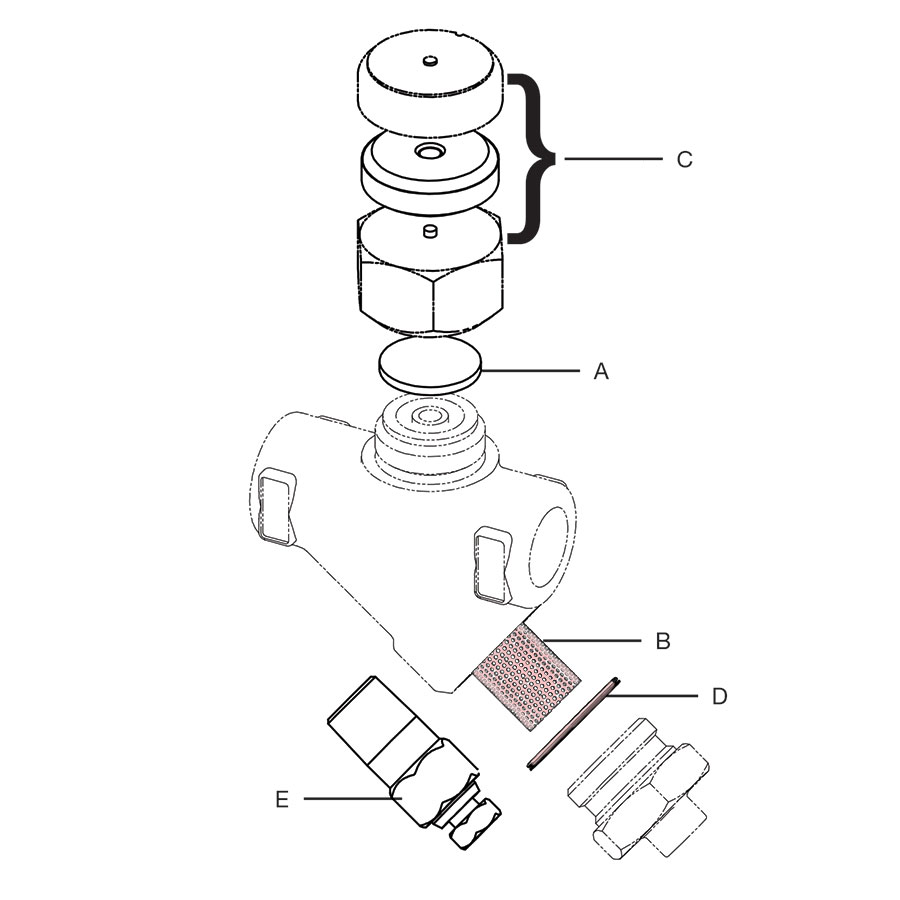 C

A

B

D

E