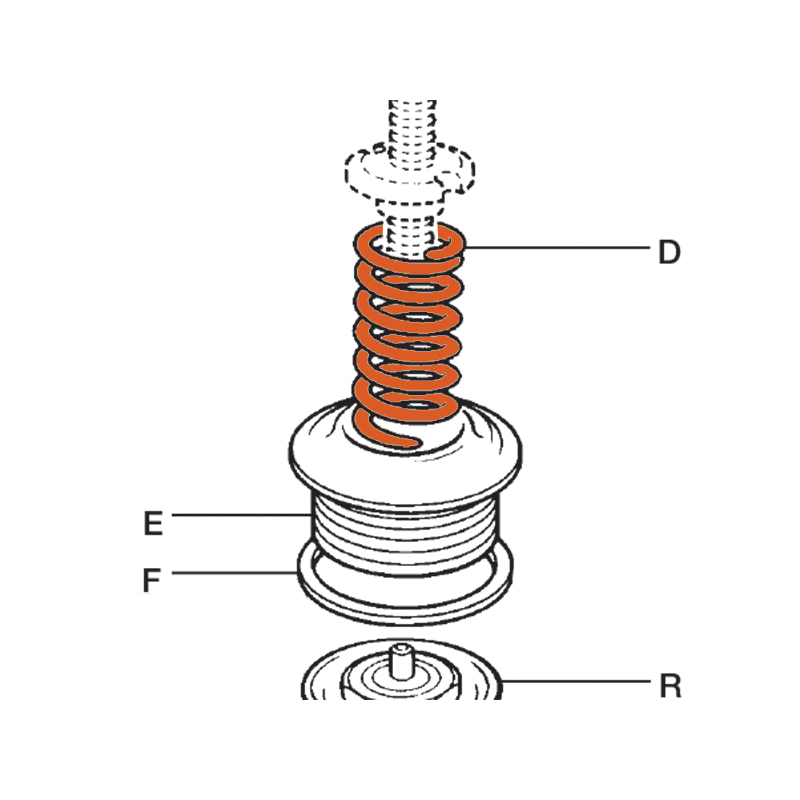 D
E
F
R